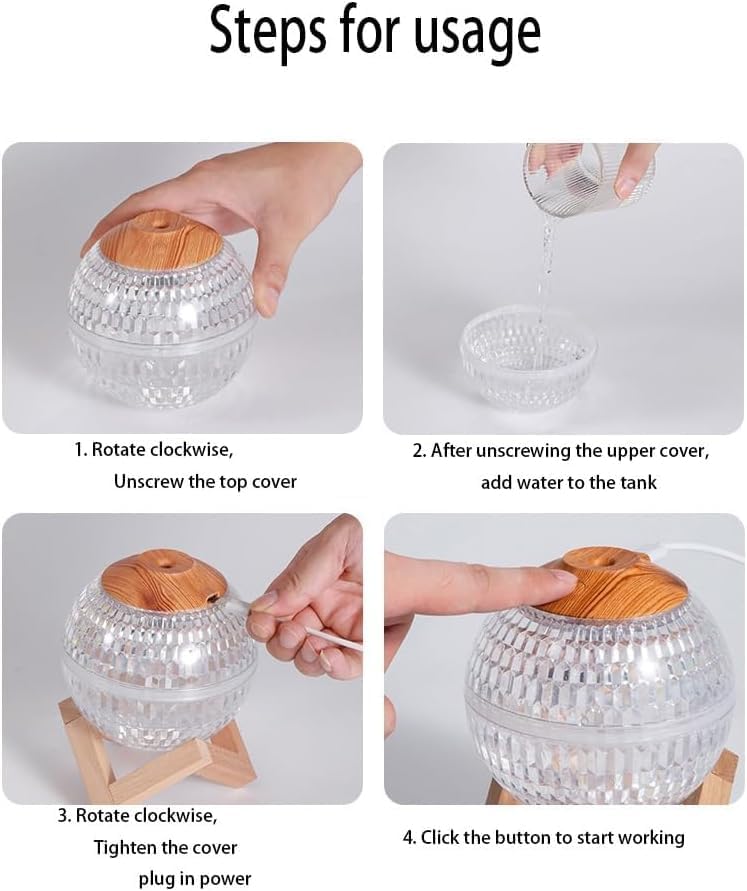 Steps for usage

1. Rotate clockwise,
Unscrew the top cover

2. After unscrewing the upper cover,
add water to the tank

3. Rotate clockwise,
Tighten the cover
plug in power

4. Click the button to start working